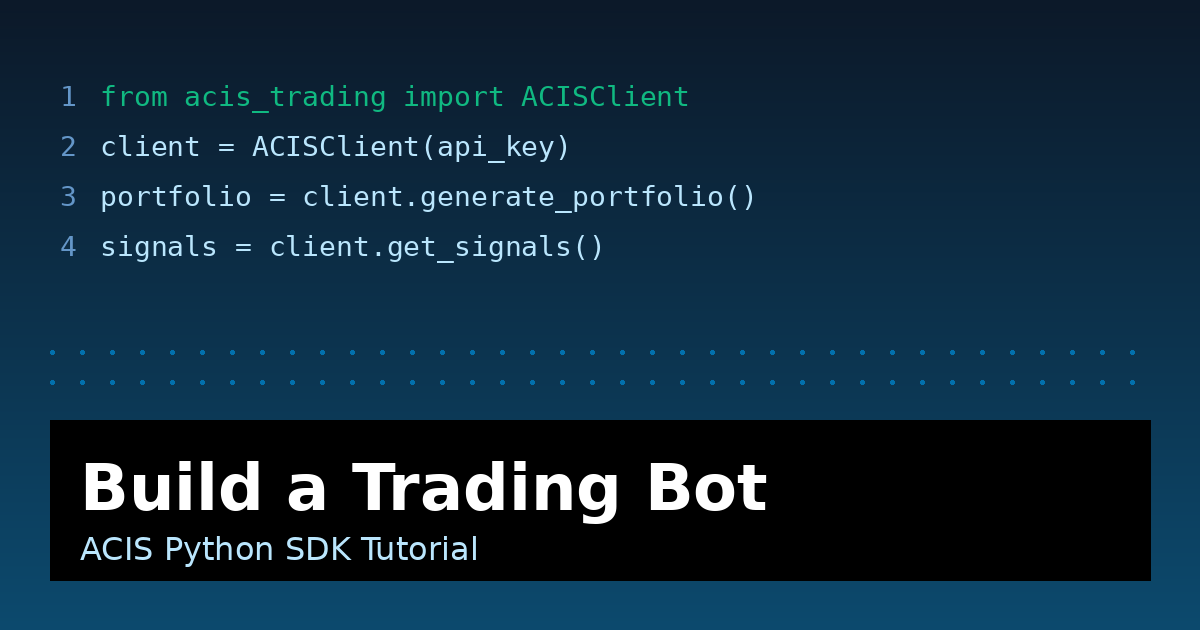 1 from acis_trading import ACISClient
2 client = ACISClient(api_key)
3 portfolio = client.generate_portfolio()
4 signals = client.get_signals()

Build a Trading Bot

ACIS Python SDK Tutorial